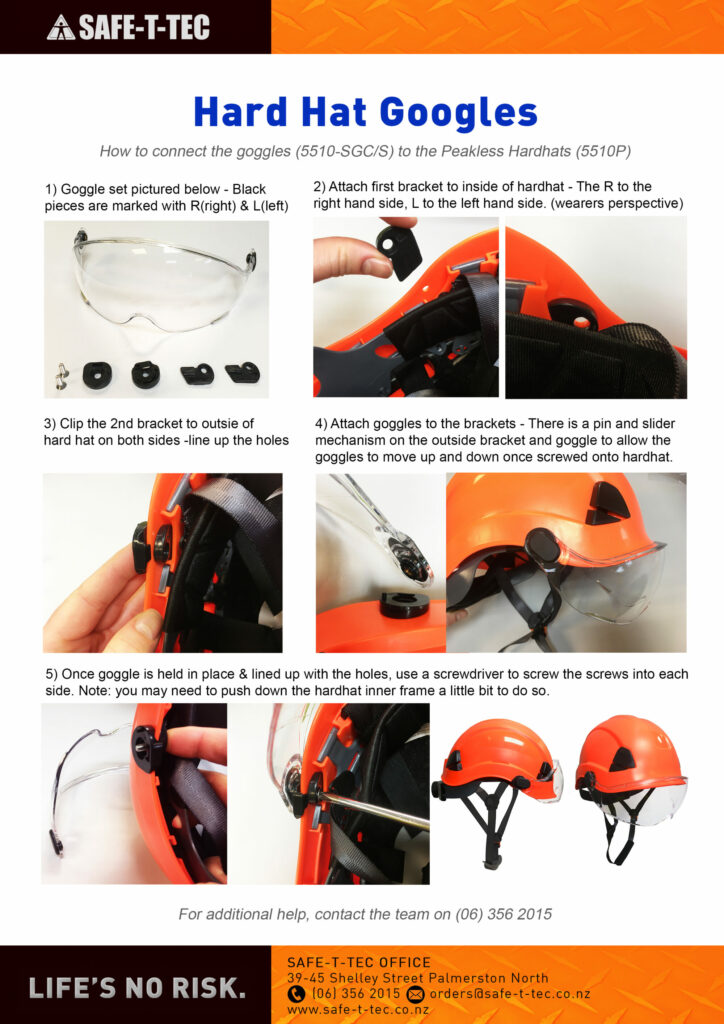 SAFE-T-TEC

Hard Hat Googles

How to connect the goggles (5510-SGC/S) to the Peakless Hardhats (5510P)

1) Goggle set pictured below - Black pieces are marked with R(right) & L(left)

2) Attach first bracket to inside of hardhat - The R to the right hand side, L to the left hand side. (wearers perspective)

3) Clip the 2nd bracket to outsie of hard hat on both sides -line up the holes

4) Attach goggles to the brackets - There is a pin and slider mechanism on the outside bracket and goggle to allow the goggles to move up and down once screwed onto hardhat.

5) Once goggle is held in place & lined up with the holes, use a screwdriver to screw the screws into each side. Note: you may need to push down the hardhat inner frame a little bit to do so.

For additional help, contact the team on (06) 356 2015

LIFE'S NO RISK.

SAFE-T-TEC OFFICE
39-45 Shelley Street Palmerston North
(06) 356 2015 orders@safe-t-tec.co.nz
www.safe-t-tec.co.nz